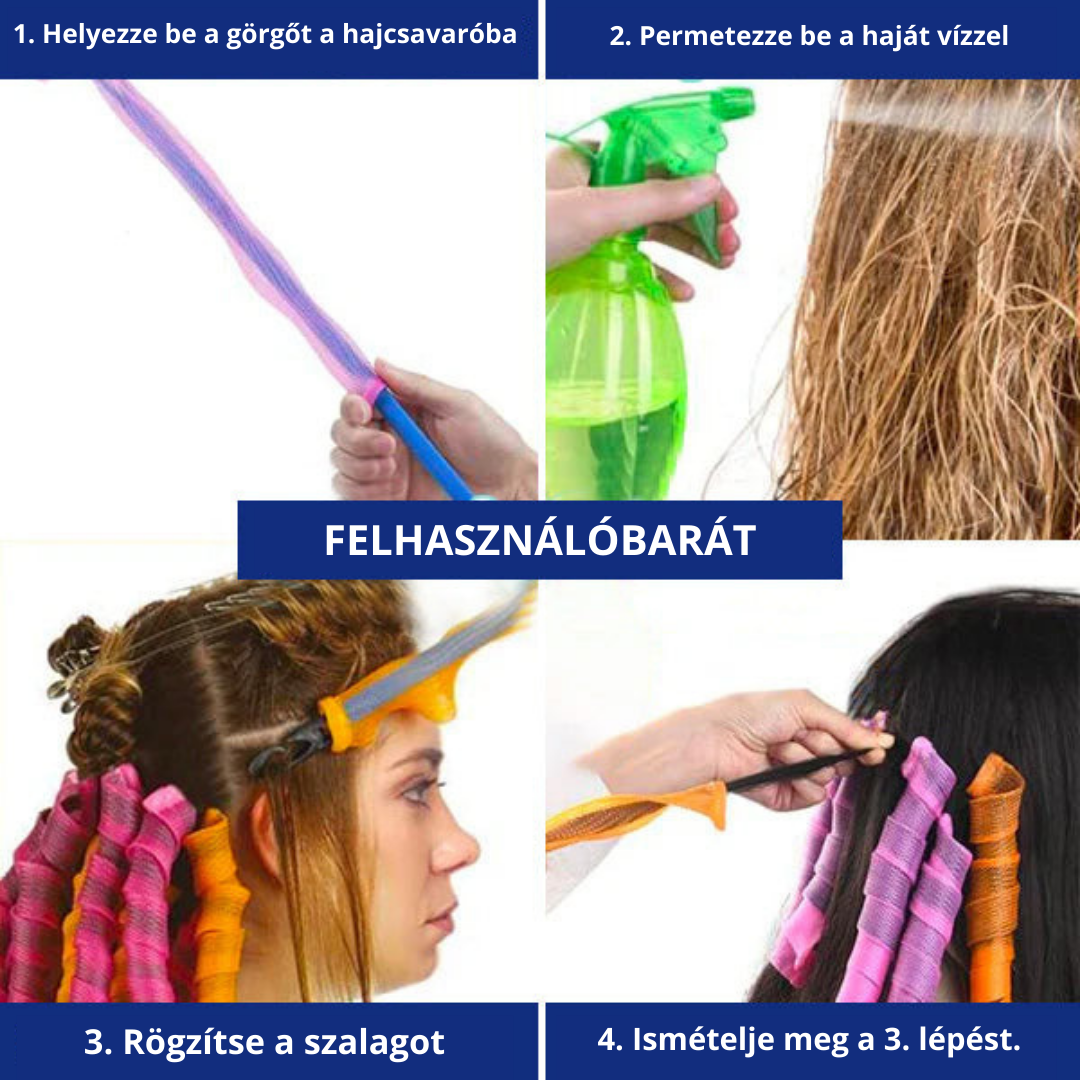 1. Helyezze be a görgőt a hajcsavaróba

2. Permetezze be a haját vízzel

FELHASZNÁLÓBARÁT

3. Rögzítse a szalagot

4. Ismételje meg a 3. lépést.