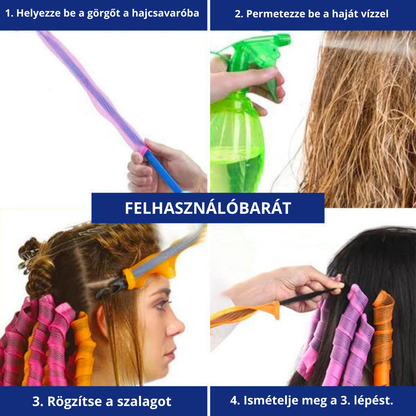 1. Helyezze be a görgőt a hajcsavaróba

2. Permetezze be a haját vízzel

FELHASZNÁLÓBARÁT

3. Rögzítse a szalagot

4. Ismételje meg a 3. lépést.