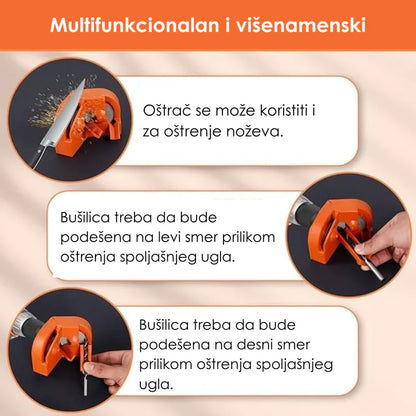 Multifunkcionalan i višenamenski

Oštrač se može koristiti i za oštrenje noževa.

Bušilica treba da bude podešena na levi smer prilikom oštrenja spoljašnjeg ugla.

Bušilica treba da bude podešena na desni smer prilikom oštrenja spoljašnjeg ugla.