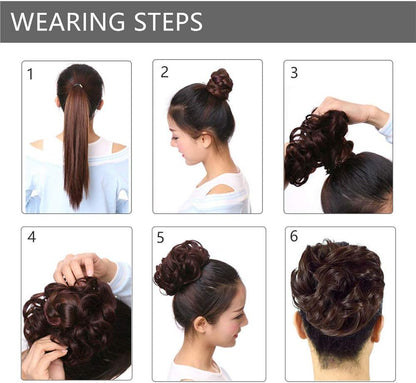 WEARING STEPS

1

2

3

4

5

6